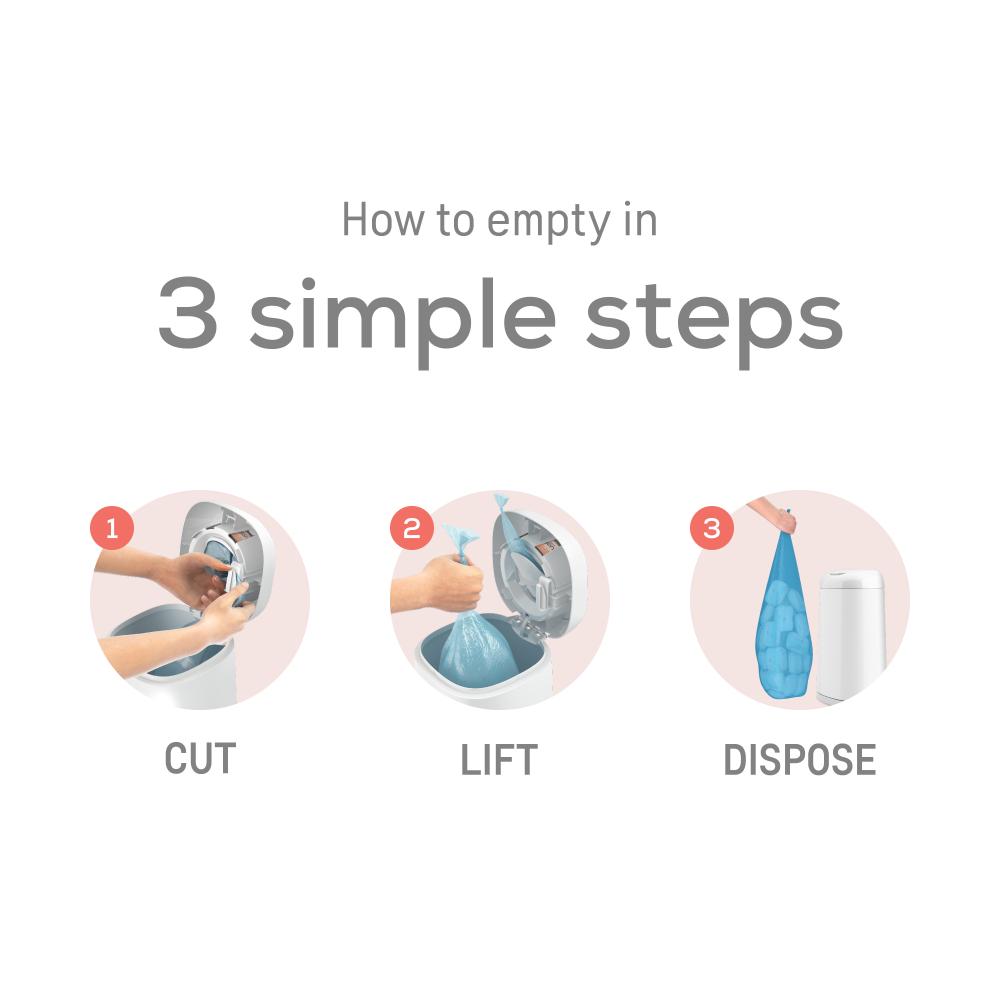 How to empty in

3 simple steps

1

CUT

2

LIFT

3

DISPOSE